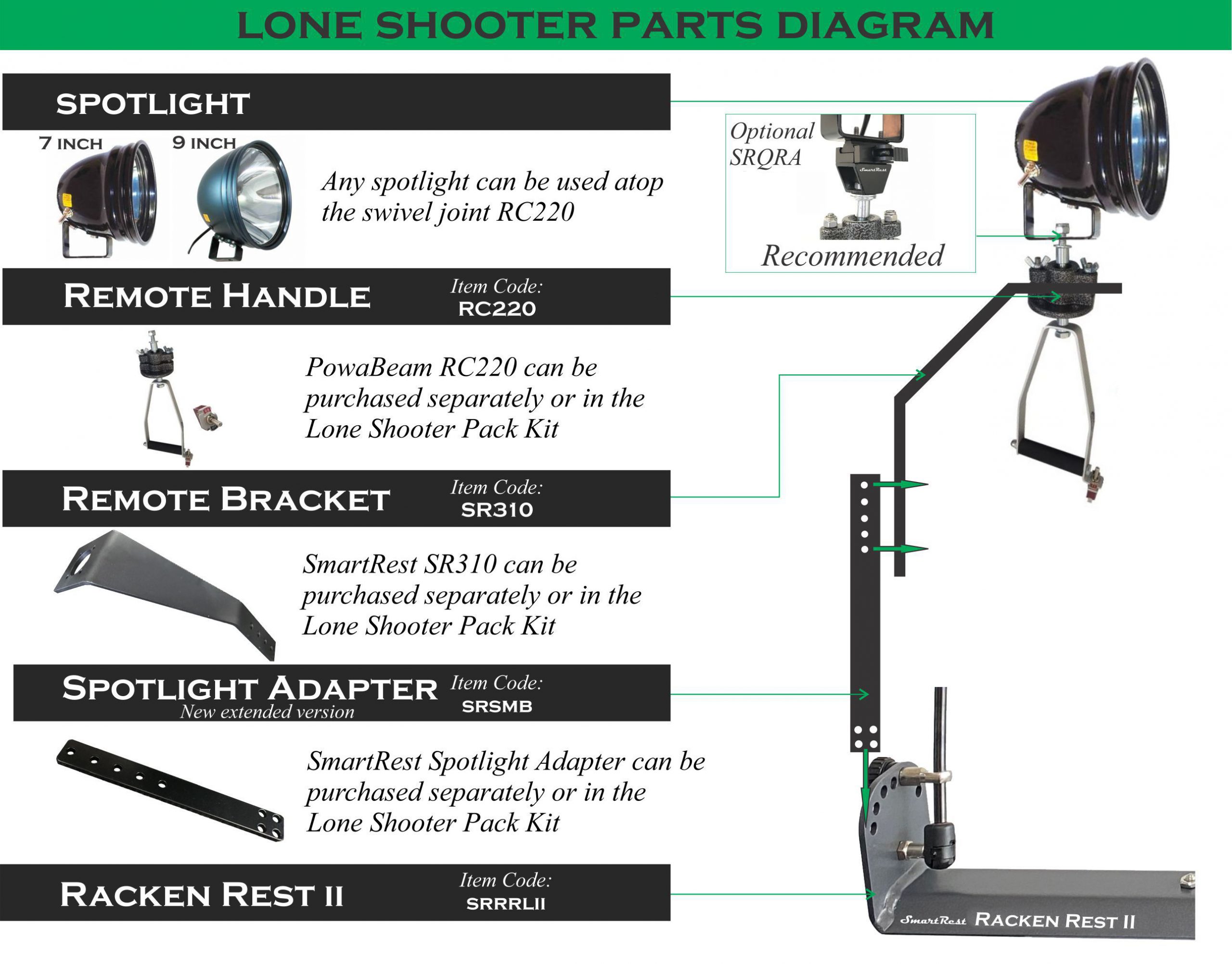 LONE SHOOTER PARTS DIAGRAM

SPOTLIGHT

7 INCH 9 INCH

Any spotlight can be used atop the swivel joint RC220

Optional SRQRA

SmartRest

Recommended

REMOTE HANDLE Item Code: RC220

PowaBeam RC220 can be purchased separately or in the Lone Shooter Pack Kit

REMOTE BRACKET Item Code: SR310

SmartRest SR310 can be purchased separately or in the Lone Shooter Pack Kit

SPOTLIGHT ADAPTER New extended version Item Code: SRSMB

SmartRest Spotlight Adapter can be purchased separately or in the Lone Shooter Pack Kit

RACKEN REST II Item Code: SRRRLII

SmartRest RACKEN REST II